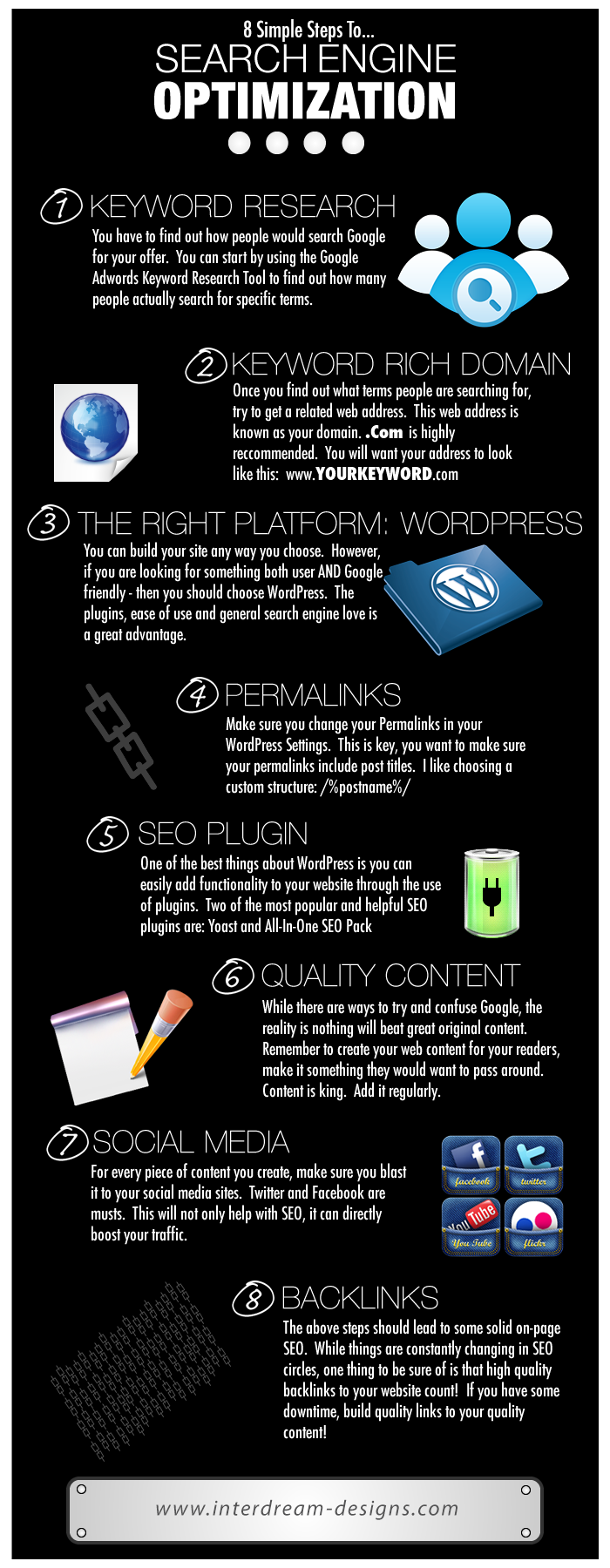 8 Simple Steps To...
SEARCH ENGINE
OPTIMIZATION

1 KEYWORD RESEARCH
You have to find out how people would search Google for your offer. You can start by using the Google Adwords Keyword Research Tool to find out how many people actually search for specific terms.

2 KEYWORD RICH DOMAIN
Once you find out what terms people are searching for, try to get a related web address. This web address is known as your domain. .Com is highly recommended. You will want your address to look like this: www.YOURKEYWORD.com

3 THE RIGHT PLATFORM: WORDPRESS
You can build your site any way you choose. However, if you are looking for something both user AND Google friendly - then you should choose WordPress. The plugins, ease of use and general search engine love is a great advantage.

4 PERMALINKS
Make sure you change your Permalinks in your WordPress Settings. This is key, you want to make sure your permalinks include post titles. I like choosing a custom structure: /%postname%/

5 SEO PLUGIN
One of the best things about WordPress is you can easily add functionality to your website through the use of plugins. Two of the most popular and helpful SEO plugins are: Yoast and All-In-One SEO Pack

6 QUALITY CONTENT
While there are ways to try and confuse Google, the reality is nothing will beat great original content. Remember to create your web content for your readers, make it something they would want to pass around. Content is king. Add it regularly.

7 SOCIAL MEDIA
For every piece of content you create, make sure you blast it to your social media sites. Twitter and Facebook are musts. This will not only help with SEO, it can directly boost your traffic.

facebook
twitter
You Tube
You Tube
flickr

8 BACKLINKS
The above steps should lead to some solid on-page SEO. While things are constantly changing in SEO circles, one thing to be sure of is that high quality backlinks to your website count! If you have some downtime, build quality links to your quality content!

www.interdream-designs.com