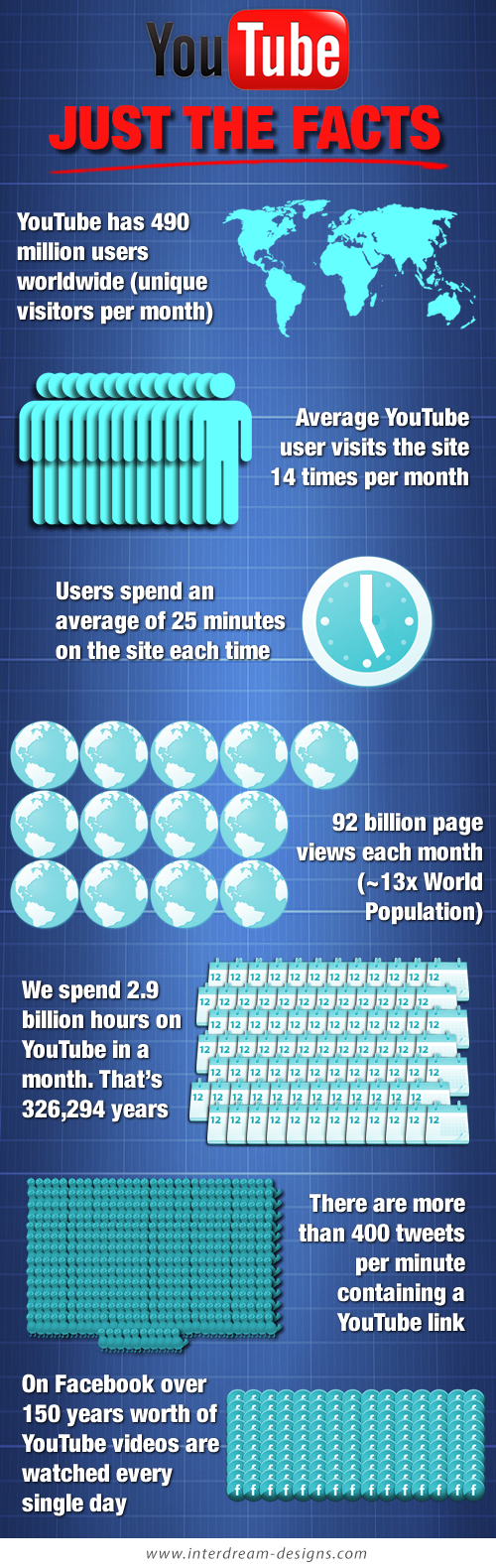 YouTube

JUST THE FACTS

YouTube has 490 million users worldwide (unique visitors per month)

Average YouTube user visits the site 14 times per month

Users spend an average of 25 minutes on the site each time

92 billion page views each month (~13x World Population)

We spend 2.9 billion hours on YouTube in a month. That's 326,294 years

There are more than 400 tweets per minute containing a YouTube link

On Facebook over 150 years worth of YouTube videos are watched every single day

www.interdream-designs.com