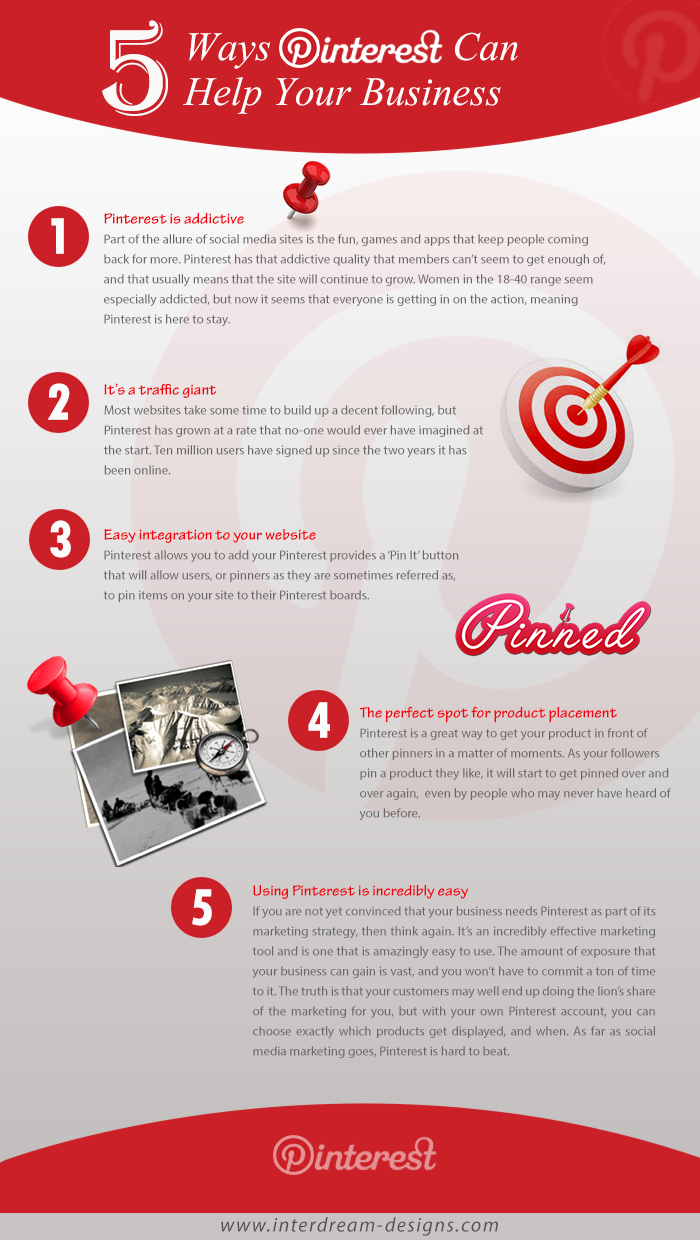 5 Ways Pinterest Can Help Your Business

1
Pinterest is addictive
Part of the allure of social media sites is the fun, games and apps that keep people coming back for more. Pinterest has that addictive quality that members can't seem to get enough of, and that usually means that the site will continue to grow. Women in the 18-40 range seem especially addicted, but now it seems that everyone is getting in on the action, meaning Pinterest is here to stay.

2
It's a traffic giant
Most websites take some time to build up a decent following, but Pinterest has grown at a rate that no-one would ever have imagined at the start. Ten million users have signed up since the two years it has been online.

3
Easy integration to your website
Pinterest allows you to add your Pinterest provides a 'Pin It' button that will allow users, or pinners as they are sometimes referred as, to pin items on your site to their Pinterest boards.

Pinned

4
The perfect spot for product placement
Pinterest is a great way to get your product in front of other pinners in a matter of moments. As your followers pin a product they like, it will start to get pinned over and over again, even by people who may never have heard of you before.

5
Using Pinterest is incredibly easy
If you are not yet convinced that your business needs Pinterest as part of its marketing strategy, then think again. It's an incredibly effective marketing tool and is one that is amazingly easy to use. The amount of exposure that your business can gain is vast, and you won't have to commit a ton of time to it. The truth is that your customers may well end up doing the lion's share of the marketing for you, but with your own Pinterest account, you can choose exactly which products get displayed, and when. As far as social media marketing goes, Pinterest is hard to beat.

Pinterest

www.interdream-designs.com