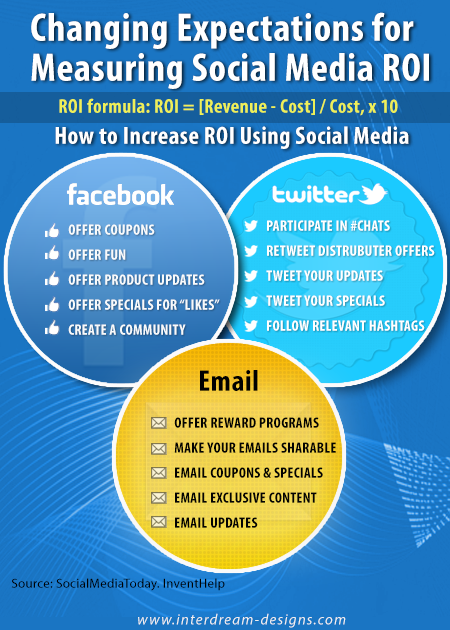 Changing Expectations for Measuring Social Media ROI

ROI formula: ROI = [Revenue - Cost] / Cost, x 10

How to Increase ROI Using Social Media

facebook

OFFER COUPONS
OFFER FUN
OFFER PRODUCT UPDATES
OFFER SPECIALS FOR "LIKES"
CREATE A COMMUNITY

twitter

PARTICIPATE IN #CHATS
RETWEET DISTRUBUTER OFFERS
TWEET YOUR UPDATES
TWEET YOUR SPECIALS
FOLLOW RELEVANT HASHTAGS

Email

OFFER REWARD PROGRAMS
MAKE YOUR EMAILS SHARABLE
EMAIL COUPONS & SPECIALS
EMAIL EXCLUSIVE CONTENT
EMAIL UPDATES

Source: SocialMediaToday. InventHelp

www.interdream-designs.com